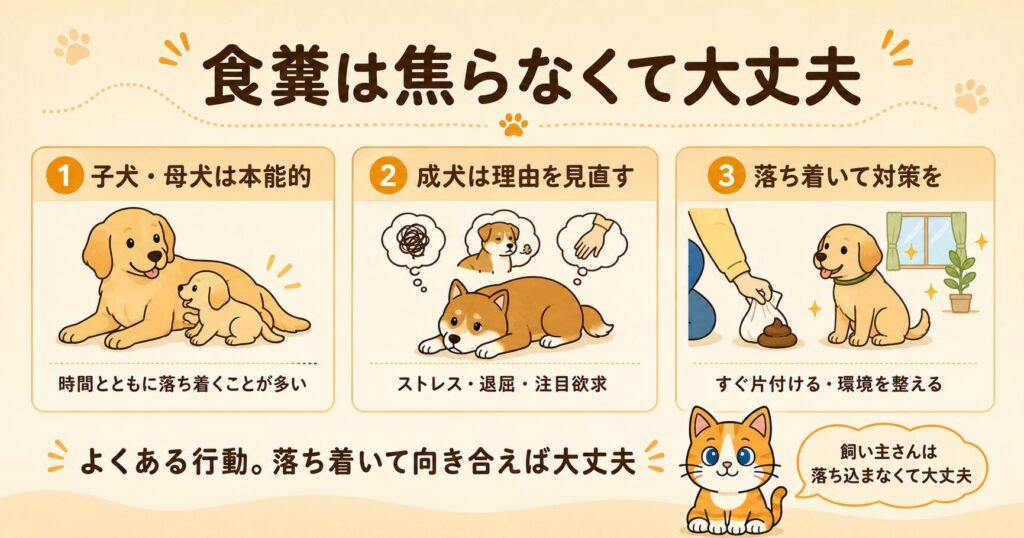 食糞は焦らなくて大丈夫

1 子犬・母犬は本能的

時間とともに落ち着くことが多い

2 成犬は理由を見直す

ストレス・退屈・注目欲求

3 落ち着いて対策を

すぐ片付ける・環境を整える

よくある行動。落ち着いて向き合えば大丈夫

飼い主さんは落ち込まなくて大丈夫