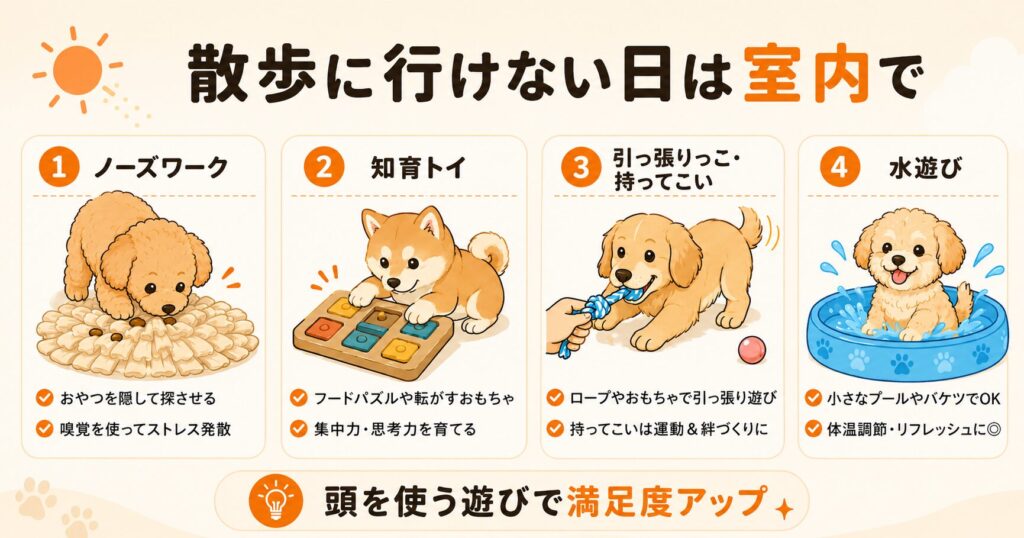 散歩に行けない日は室内で

1 ノーズワーク

おやつを隠して探させる

嗅覚を使ってストレス発散

2 知育トイ

フードパズルや転がすおもちゃ

集中力・思考力を育てる

3 引っ張りっこ・持ってこい

ロープやおもちゃで引っ張り遊び

持ってこいは運動＆絆づくりに

4 水遊び

小さなプールやバケツでOK

体温調節・リフレッシュに◎

頭を使う遊びで満足度アップ